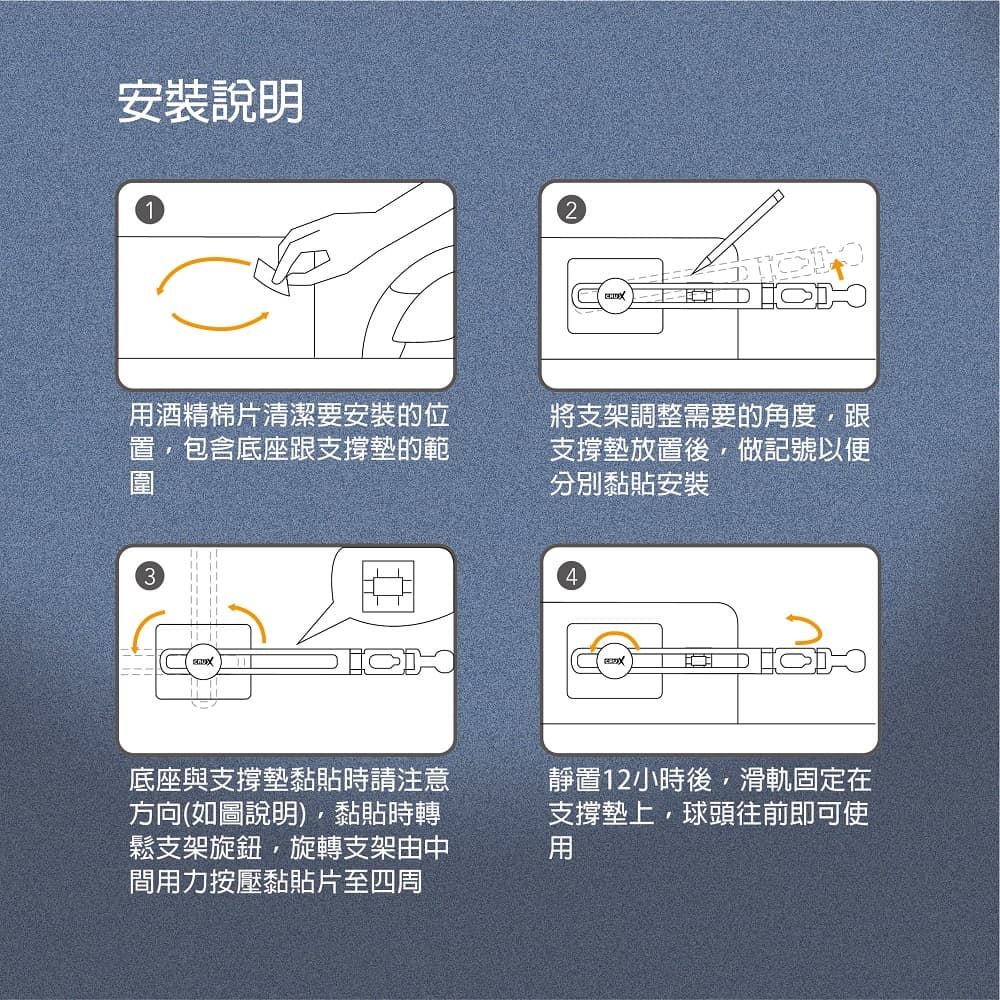 安裝說明

1

用酒精棉片清潔要安裝的位置，包含底座跟支撐墊的範圍

2

CRUX

將支架調整需要的角度，跟支撐墊放置後，做記號以便分別黏貼安裝

3

CRUX

底座與支撐墊黏貼時請注意方向(如圖說明)，黏貼時轉鬆支架旋鈕，旋轉支架由中間用力按壓黏貼片至四周

4

CRUX

靜置12小時後，滑軌固定在支撐墊上，球頭往前即可使用